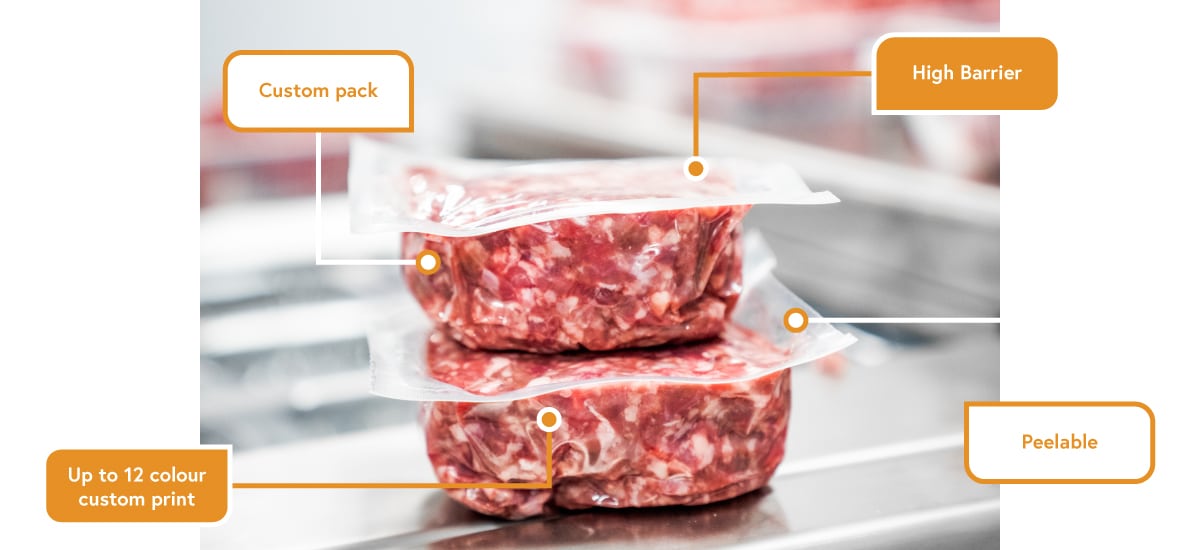 Custom pack

High Barrier

Peelable

Up to 12 colour custom print